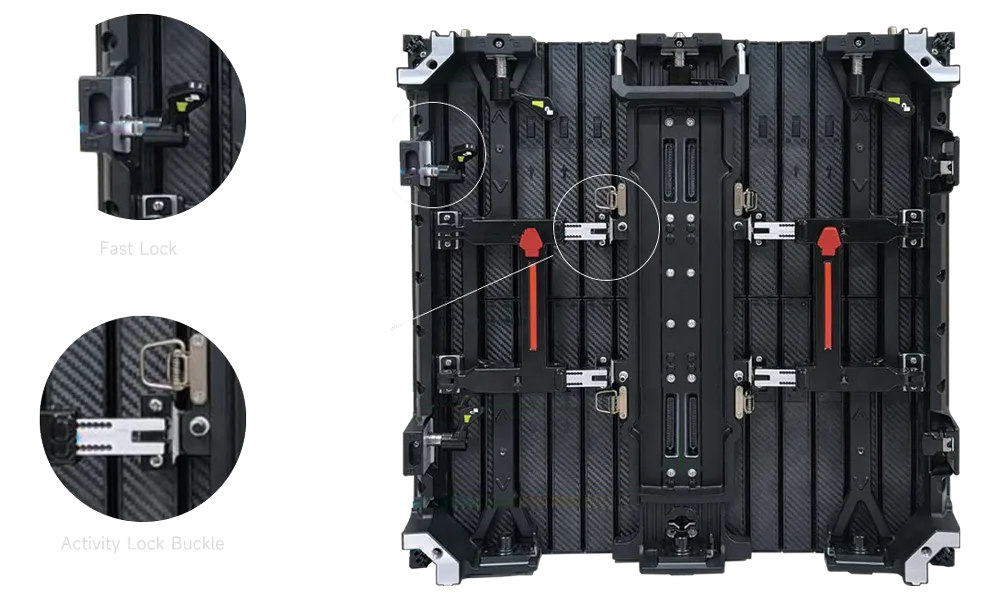 Fast Lock

Activity Lock Buckle