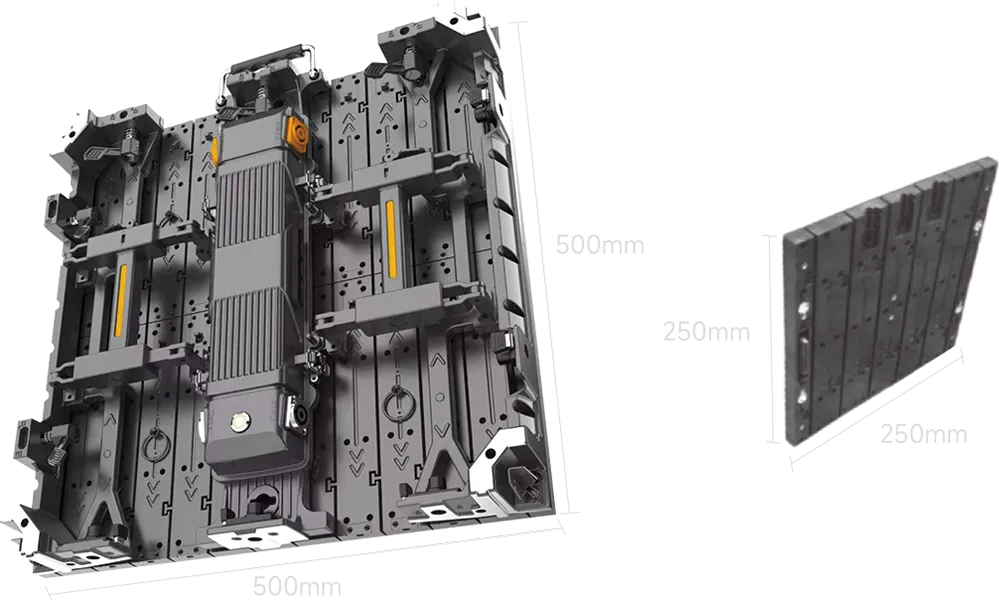 500mm

500mm

250mm

250mm